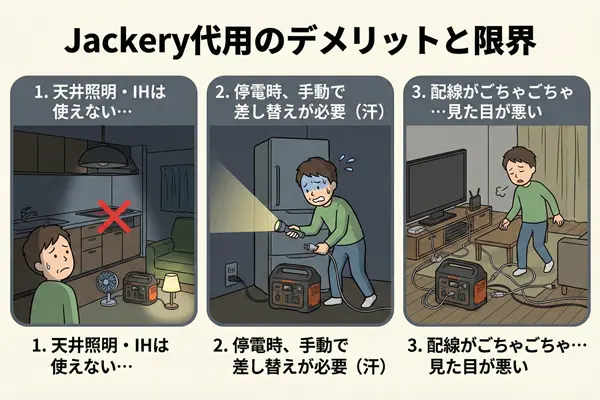 Jackery代用のデメリットと限界

1. 天井照明・IHは使えない…

2. 停電時、手動で差し替えが必要（汗）

3. 配線がごちゃごちゃ…見た目が悪い

1. 天井照明・IHは使えない…

2. 停電時、手動で差し替えが必要（汗）

3. 配線がごちゃごちゃ…見た目が悪い