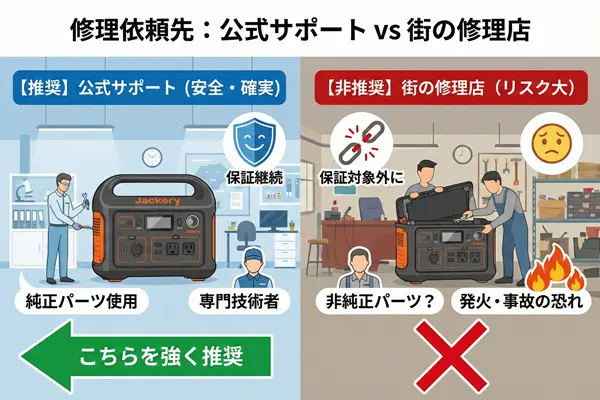 修理依頼先：公式サポート vs 街の修理店

【推奨】公式サポート（安全・確実）

保証継続

Jackery

純正パーツ使用

専門技術者

こちらを強く推奨

【非推奨】街の修理店（リスク大）

保証対象外に

非純正パーツ？

発火・事故の恐れ