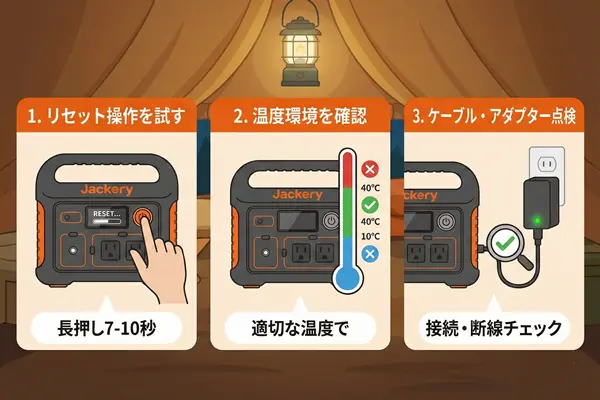 1. リセット操作を試す

Jackery

RESET...

長押し7-10秒

2. 温度環境を確認

Jackery

40°C

40°C

10°C

適切な温度で

3. ケーブル・アダプター点検

Jackery

接続・断線チェック