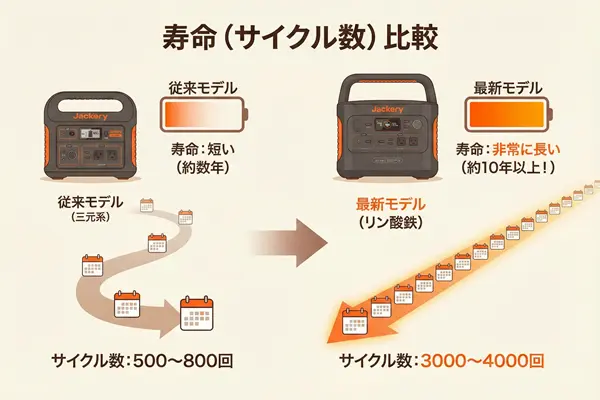 寿命（サイクル数）比較

Jackery

従来モデル

寿命：短い
（約数年）

従来モデル
（三元系）

サイクル数：500〜800回

Jackery

最新モデル

寿命：非常に長い
（約10年以上！）

最新モデル
（リン酸鉄）

サイクル数：3000〜4000回