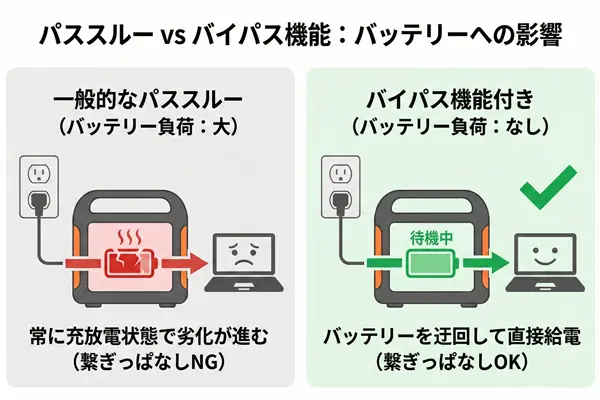 パススルー vs バイパス機能：バッテリーへの影響

一般的なパススルー
（バッテリー負荷：大）

常に充放電状態で劣化が進む
（繋ぎっぱなしNG）

バイパス機能付き
（バッテリー負荷：なし）

待機中

バッテリーを迂回して直接給電
（繋ぎっぱなしOK）