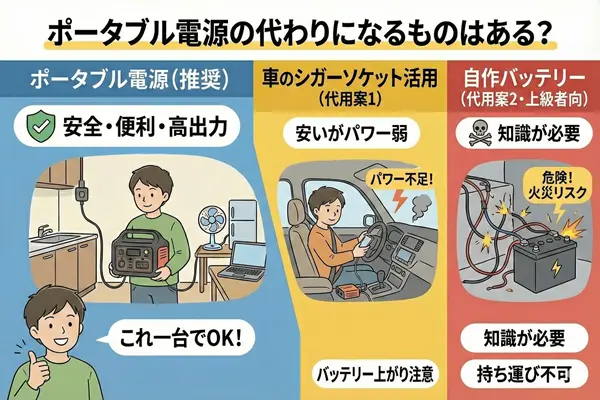 ポータブル電源の代わりになるものはある?

ポータブル電源(推奨)

安全・便利・高出力

これ一台でOK!

車のシガーソケット活用
(代用案1)

安いがパワー弱

パワー不足!

バッテリー上がり注意

自作バッテリー
(代用案2・上級者向)

知識が必要

危険!
火災リスク

知識が必要

持ち運び不可